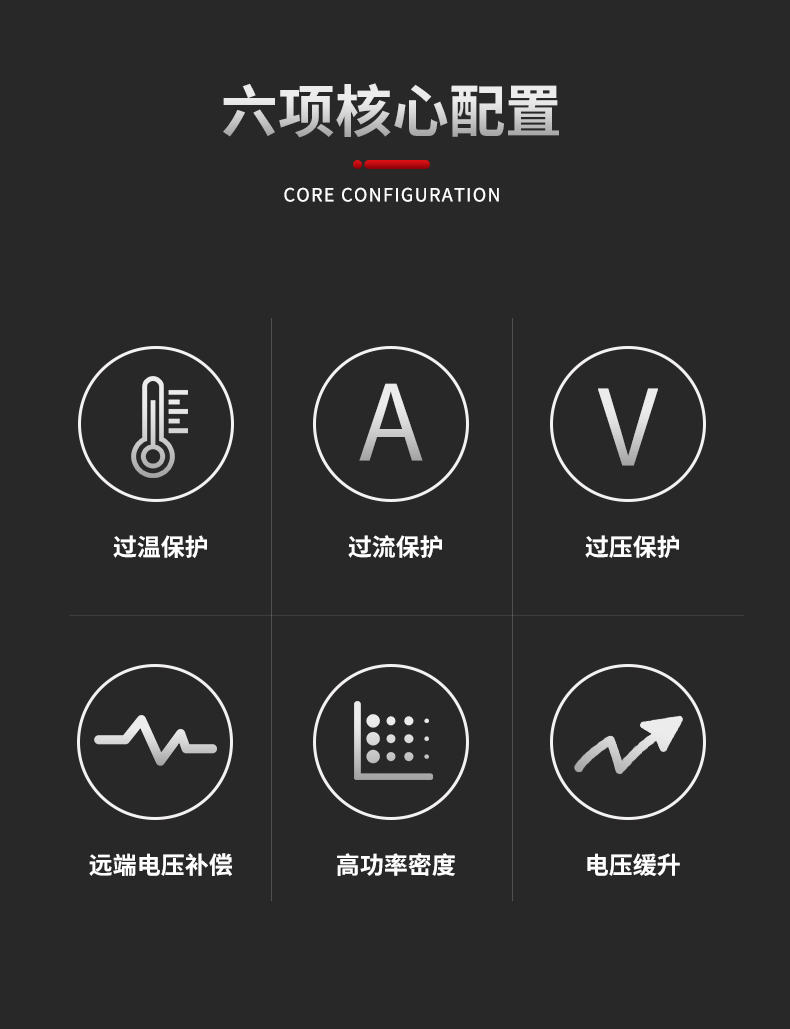 六项核心配置

CORE CONFIGURATION

A

V

过温保护

过流保护

过压保护

远端电压补偿

高功率密度

电压缓升